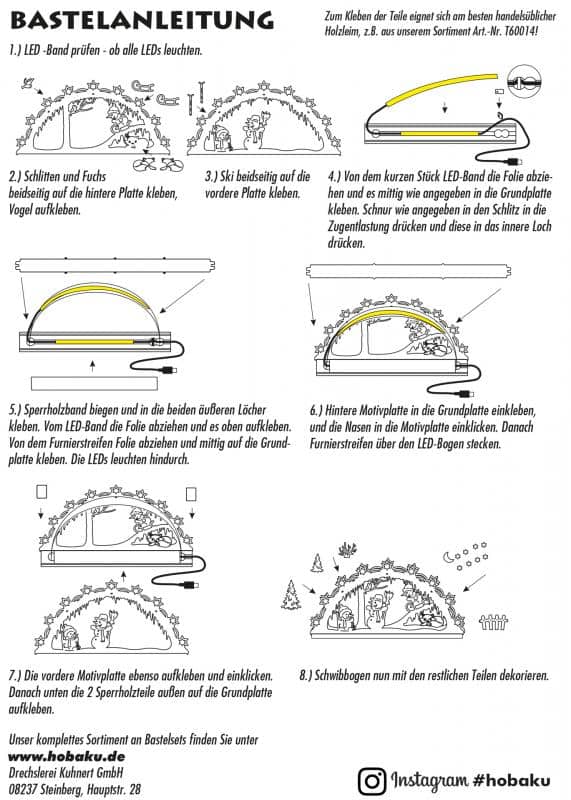 BASTELANLEITUNG

Zum Kleben der Teile eignet sich am besten handelsüblicher Holzleim, z.B. aus unserem Sortiment Art.-Nr. T60014!

1.) LED -Band prüfen - ob alle LEDs leuchten.

2.) Schlitten und Fuchs beidseitig auf die hintere Platte kleben, Vogel aufkleben.

3.) Ski beidseitig auf die vordere Platte kleben.

4.) Von dem kurzen Stück LED-Band die Folie abziehen und es mittig wie angegeben in die Grundplatte kleben. Schnur wie angegeben in den Schlitz in die Zugentlastung drücken und diese in das innere Loch drücken.

5.) Sperrholzband biegen und in die beiden äußeren Löcher kleben. Vom LED-Band die Folie abziehen und es oben aufkleben. Von dem Furnierstreifen Folie abziehen und mittig auf die Grundplatte kleben. Die LEDs leuchten hindurch.

6.) Hintere Motivplatte in die Grundplatte einkleben, und die Nasen in die Motivplatte einklicken. Danach Furnierstreifen über den LED-Bogen stecken.

7.) Die vordere Motivplatte ebenso aufkleben und einklicken. Danach unten die 2 Sperrholzteile außen auf die Grundplatte aufkleben.

8.) Schwibbogen nun mit den restlichen Teilen dekorieren.

Unser komplettes Sortiment an Bastelsets finden Sie unter
www.hobaku.de
Drechslerei Kuhnert GmbH
08237 Steinberg, Hauptstr. 28

Instagram #hobaku