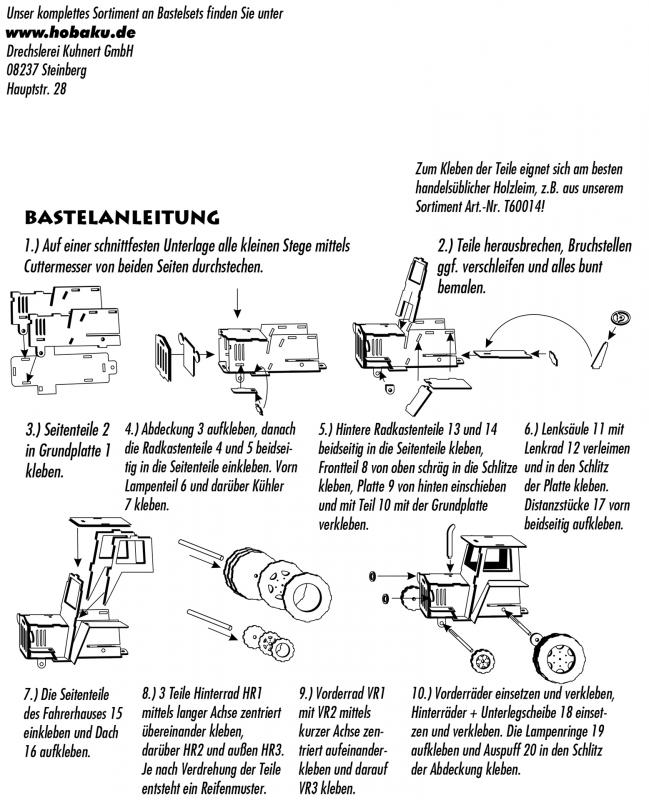 Unser komplettes Sortiment an Bastelsets finden Sie unter
www.hobaku.de
Drechslerei Kuhnert GmbH
08237 Steinberg
Hauptstr. 28

Zum Kleben der Teile eignet sich am besten handelsüblicher Holzleim, z.B. aus unserem Sortiment Art.-Nr. T60014!

BASTELANLEITUNG

1.) Auf einer schnittfesten Unterlage alle kleinen Stege mittels Cuttermesser von beiden Seiten durchstechen.

2.) Teile herausbrechen, Bruchstellen ggf. verschleifen und alles bunt bemalen.

3.) Seitenteile 2 in Grundplatte 1 kleben.

4.) Abdeckung 3 aufkleben, danach die Radkastenteile 4 und 5 beidseitig in die Seitenteile einkleben. Vorn Lampenteil 6 und darüber Kühler 7 kleben.

5.) Hintere Radkastenteile 13 und 14 beidseitig in die Seitenteile kleben, Frontteil 8 von oben schräg in die Schlitze kleben, Platte 9 von hinten einschieben und mit Teil 10 mit der Grundplatte verkleben.

6.) Lenksäule 11 mit Lenkrad 12 verleimen und in den Schlitz der Platte kleben. Distanzstücke 17 vorn beidseitig aufkleben.

7.) Die Seitenteile des Fahrerhauses 15 einkleben und Dach 16 aufkleben.

8.) 3 Teile Hinterrad HR1 mittels langer Achse zentriert übereinander kleben, darüber HR2 und außen HR3. Je nach Verdrehung der Teile entsteht ein Reifenmuster.

9.) Vorderrad VR1 mit VR2 mittels kurzer Achse zentriert aufeinanderkleben und darauf VR3 kleben.

10.) Vorderräder einsetzen und verkleben, Hinterräder + Unterlegscheibe 18 einsetzen und verkleben. Die Lampenringe 19 aufkleben und Auspuff 20 in den Schlitz der Abdeckung kleben.