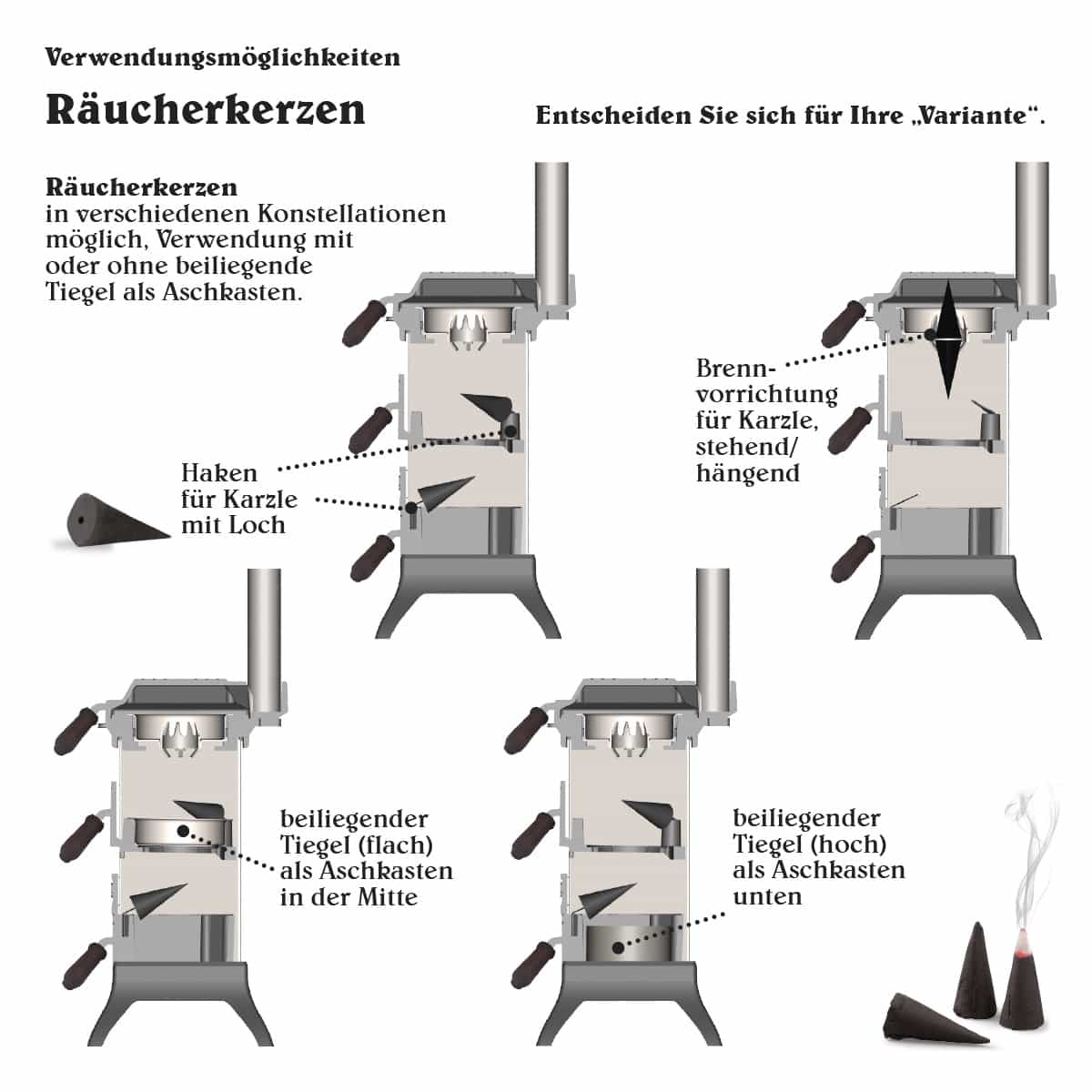 Verwendungsmöglichkeiten

Räucherkerzen

Entscheiden Sie sich für Ihre „Variante“.

Räucherkerzen
in verschiedenen Konstellationen möglich, Verwendung mit oder ohne beiliegende Tiegel als Aschkasten.

Haken für Karzle mit Loch

Brennvorrichtung für Karzle, stehend/ hängend

beiliegender Tiegel (flach) als Aschkasten in der Mitte

beiliegender Tiegel (hoch) als Aschkasten unten