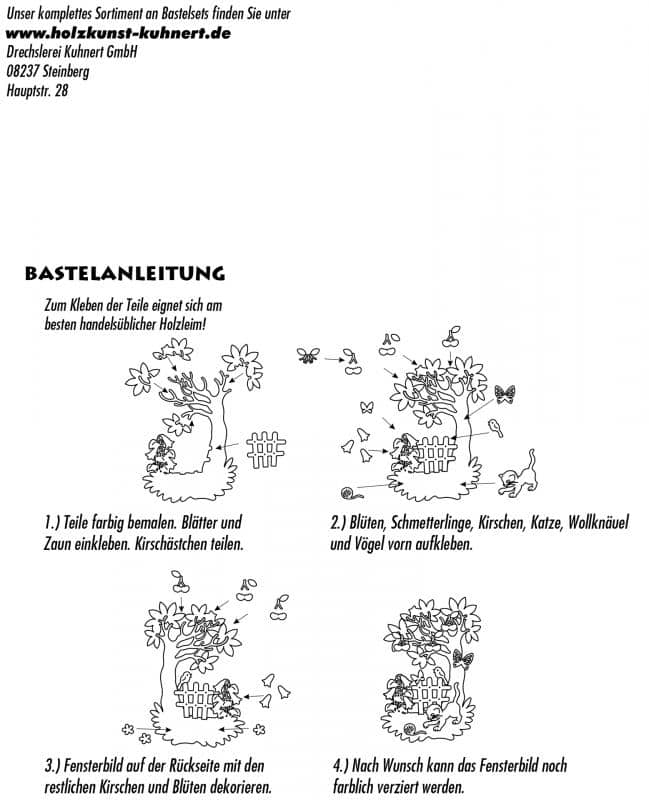 Unser komplettes Sortiment an Bastelsets finden Sie unter
www.holzkunst-kuhnert.de
Drechslerei Kuhnert GmbH
08237 Steinberg
Hauptstr. 28

BASTELANLEITUNG

Zum Kleben der Teile eignet sich am besten handelsüblicher Holzleim!

1.) Teile farbig bemalen. Blätter und Zaun einkleben. Kirschästchen teilen.

2.) Blüten, Schmetterlinge, Kirschen, Katze, Wollknäuel und Vögel vorn aufkleben.

3.) Fensterbild auf der Rückseite mit den restlichen Kirschen und Blüten dekorieren.

4.) Nach Wunsch kann das Fensterbild noch farblich verziert werden.