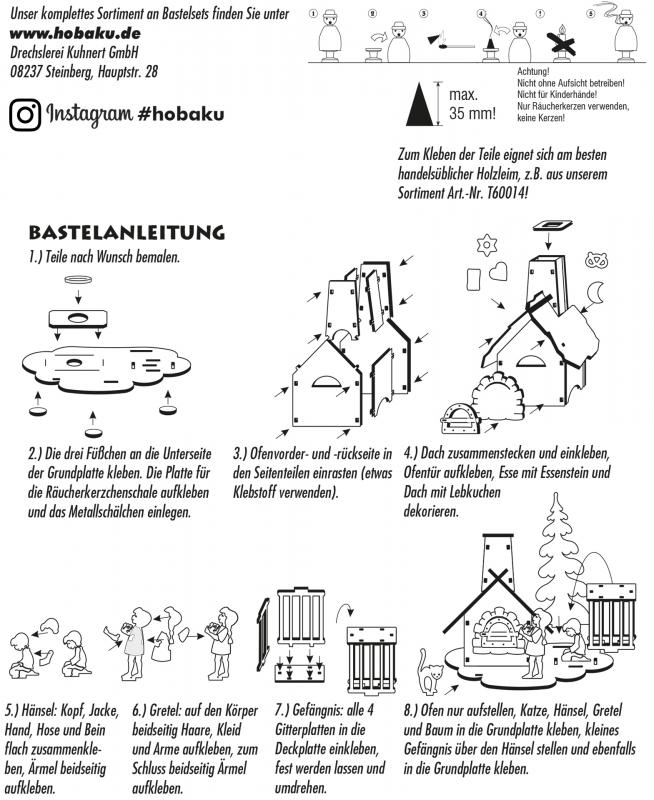 Unser komplettes Sortiment an Bastelsets finden Sie unter
www.hobaku.de
Drechslerei Kuhnert GmbH
08237 Steinberg, Hauptstr. 28

Instagram #hobaku

①
②
③
④
⑤

max. 35 mm!

Achtung!
Nicht ohne Aufsicht betreiben!
Nicht für Kinderhände!
Nur Räucherkerzen verwenden, keine Kerzen!

Zum Kleben der Teile eignet sich am besten handelsüblicher Holzleim, z.B. aus unserem Sortiment Art.-Nr. T60014!

BASTELANLEITUNG
1.) Teile nach Wunsch bemalen.

2.) Die drei Füßchen an die Unterseite der Grundplatte kleben. Die Platte für die Räucherkerzchenschale aufkleben und das Metallschälchen einlegen.

3.) Ofenvorder- und -rückseite in den Seitenteilen einrasten (etwas Klebstoff verwenden).

4.) Dach zusammenstecken und einkleben, Ofentür aufkleben, Esse mit Essenstein und Dach mit Lebkuchen dekorieren.

5.) Hänsel: Kopf, Jacke, Hand, Hose und Bein flach zusammenkleben, Ärmel beidseitig aufkleben.

6.) Gretel: auf den Körper beidseitig Haare, Kleid und Arme aufkleben, zum Schluss beidseitig Ärmel aufkleben.

7.) Gefängnis: alle 4 Gitterplatten in die Deckplatte einkleben, fest werden lassen und umdrehen.

8.) Ofen nur aufstellen, Katze, Hänsel, Gretel und Baum in die Grundplatte kleben, kleines Gefängnis über den Hänsel stellen und ebenfalls in die Grundplatte kleben.