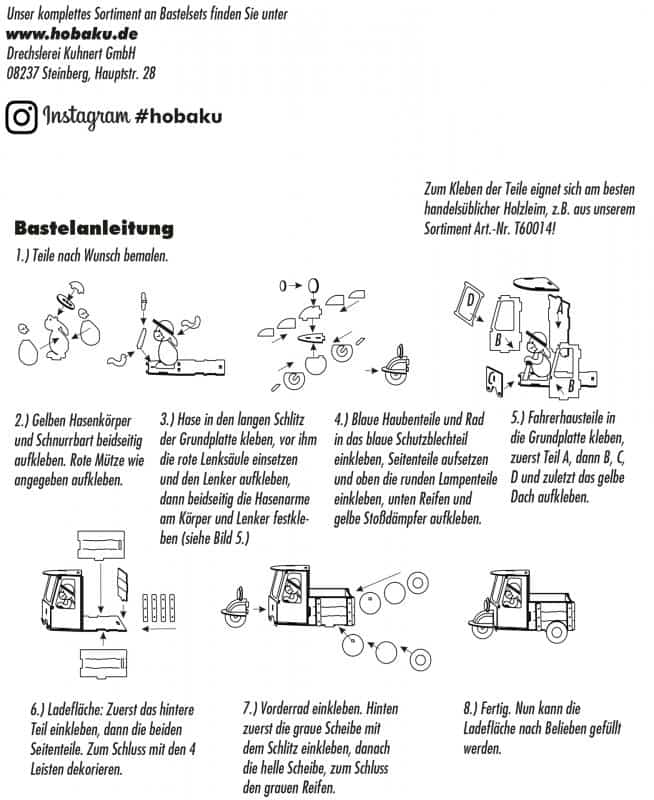 Unser komplettes Sortiment an Bastelsets finden Sie unter
www.hobaku.de
Drechslerei Kuhnert GmbH
08237 Steinberg, Hauptstr. 28

Instagram #hobaku

Zum Kleben der Teile eignet sich am besten handelsüblicher Holzleim, z.B. aus unserem Sortiment Art.-Nr. T60014!

Bastelanleitung
1.) Teile nach Wunsch bemalen.

D
B
A
C
B

2.) Gelben Hasenkörper und Schnurrbart beidseitig aufkleben. Rote Mütze wie angegeben aufkleben.

3.) Hase in den langen Schlitz der Grundplatte kleben, vor ihm die rote Lenksäule einsetzen und den Lenker aufkleben, dann beidseitig die Hasenarme am Körper und Lenker festkleben (siehe Bild 5.)

4.) Blaue Haubenteile und Rad in das blaue Schutzblechteil einkleben, Seitenteile aufsetzen und oben die runden Lampenteile einkleben, unten Reifen und gelbe Stoßdämpfer aufkleben.

5.) Fahrerhausteile in die Grundplatte kleben, zuerst Teil A, dann B, C, D und zuletzt das gelbe Dach aufkleben.

6.) Ladefläche: Zuerst das hintere Teil einkleben, dann die beiden Seitenteile. Zum Schluss mit den 4 Leisten dekorieren.

7.) Vorderrad einkleben. Hinten zuerst die graue Scheibe mit dem Schlitz einkleben, danach die helle Scheibe, zum Schluss den grauen Reifen.

8.) Fertig. Nun kann die Ladefläche nach Belieben gefüllt werden.